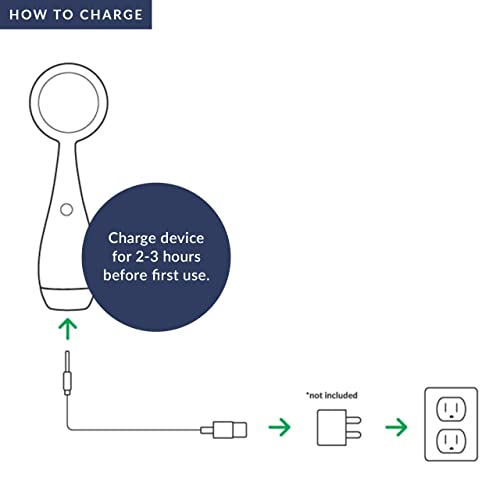 HOW TO CHARGE

Charge device for 2-3 hours before first use.

*not included