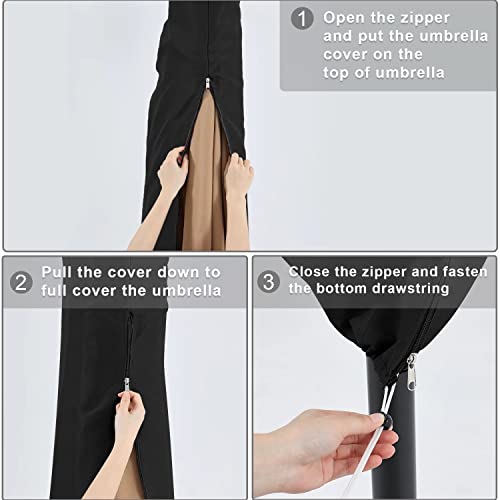 1 Open the zipper and put the umbrella cover on the top of umbrella

2 Pull the cover down to full cover the umbrella

3 Close the zipper and fasten the bottom drawstring