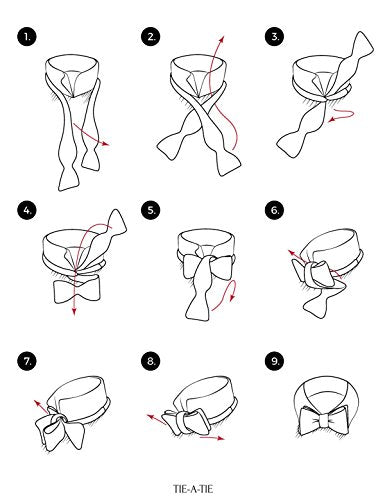 1.

2.

3.

4.

5.

6.

7.

8.

9.

TIE-A-TIE