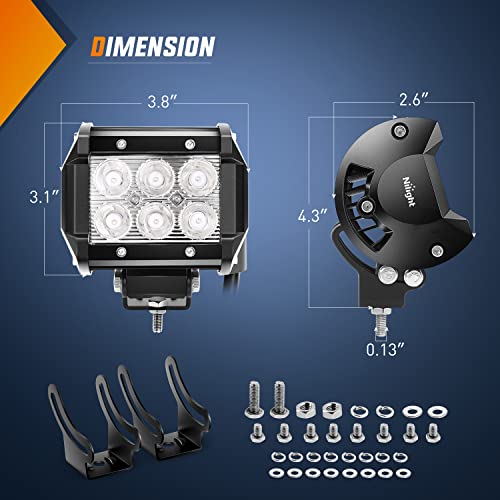 DIMENSION

3.8″

3.1″

2.6″

4.3″

Nilight

0.13″