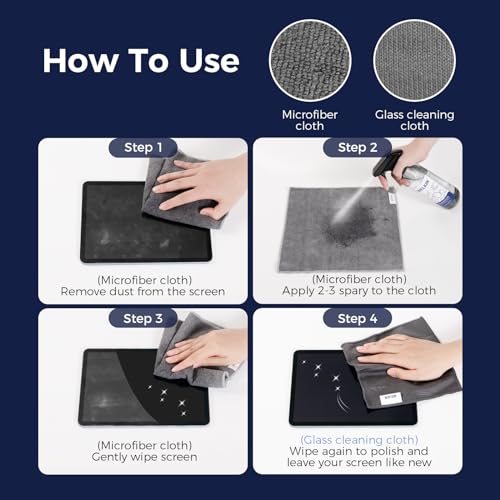 How To Use

Microfiber cloth

Glass cleaning cloth

Step 1

(Microfiber cloth)
Remove dust from the screen

Step 2

(Microfiber cloth)
Apply 2-3 spary to the cloth

Step 3

(Microfiber cloth)
Gently wipe screen

Step 4

(Glass cleaning cloth)
Wipe again to polish and leave your screen like new