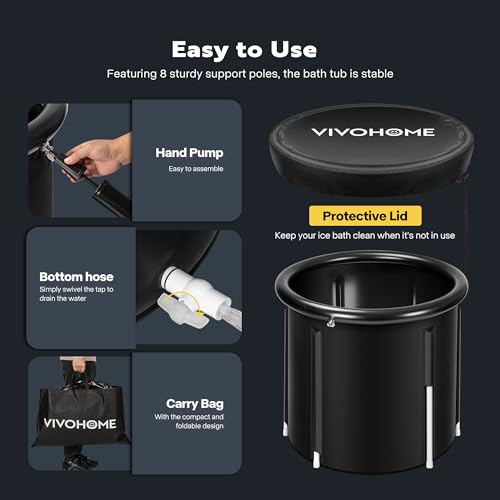 Easy to Use

Featuring 8 sturdy support poles, the bath tub is stable

Hand Pump

Easy to assemble

Bottom hose

Simply swivel the tap to drain the water

VIVOHOME

Carry Bag

With the compact and foldable design

VIVOHOME

Protective Lid

Keep your ice bath clean when it's not in use