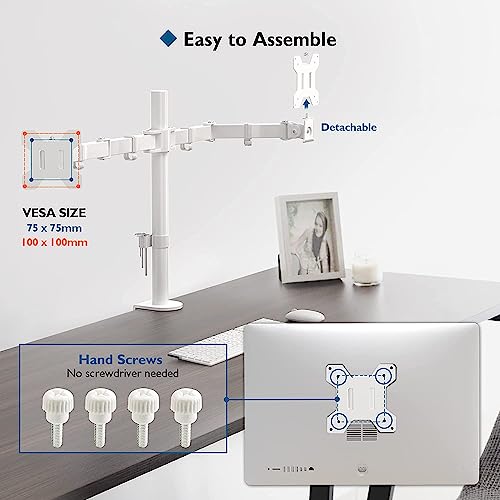 Easy to Assemble

Detachable

VESA SIZE
75 x 75mm
100 x 100mm

Hand Screws
No screwdriver needed