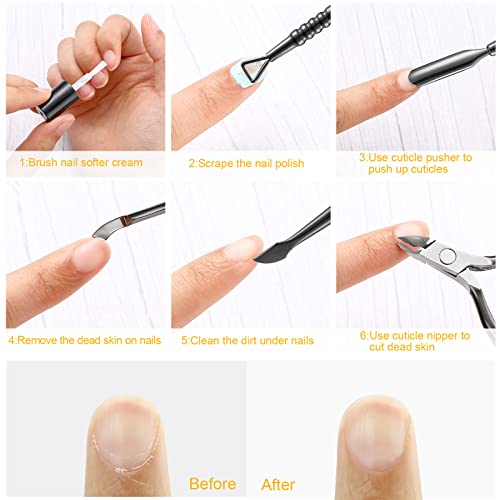 1:Brush nail softer cream

2:Scrape the nail polish

3:Use cuticle pusher to push up cuticles

4:Remove the dead skin on nails

5:Clean the dirt under nails

6:Use cuticle nipper to cut dead skin

Before

After