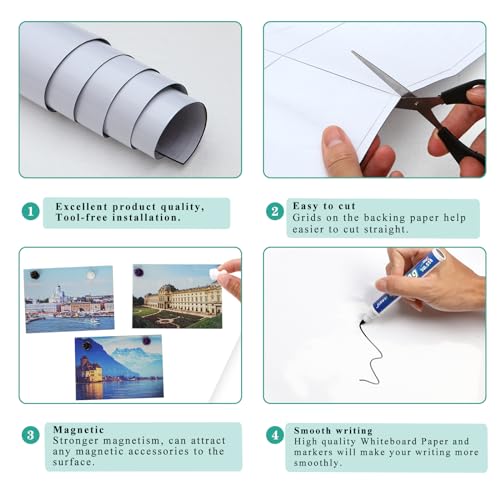 1 Excellent product quality, Tool-free installation.

2 Easy to cut
Grids on the backing paper help easier to cut straight.

3 Magnetic
Stronger magnetism, can attract any magnetic accessories to the surface.

4 Smooth writing
High quality Whiteboard Paper and markers will make your writing more smoothly.