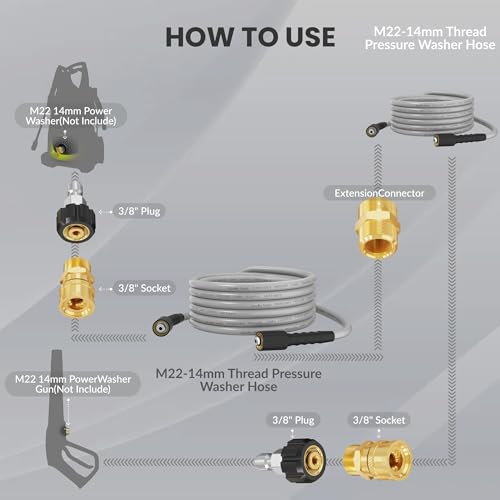 HOW TO USE

M22-14mm Thread Pressure Washer Hose

M22 14mm Power Washer(Not Include)

3/8" Plug

3/8" Socket

ExtensionConnector

M22-14mm Thread Pressure Washer Hose

M22 14mm PowerWasher Gun(Not Include)

3/8" Plug

3/8" Socket