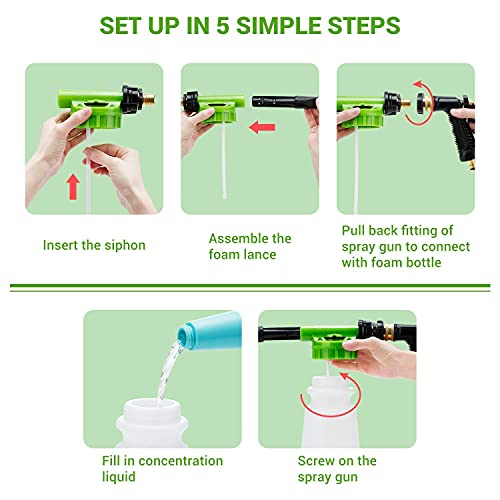 SET UP IN 5 SIMPLE STEPS

Insert the siphon

Assemble the foam lance

Pull back fitting of spray gun to connect with foam bottle

Fill in concentration liquid

Screw on the spray gun