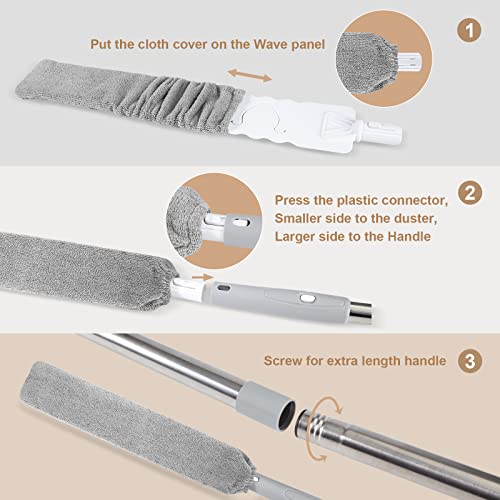 Put the cloth cover on the Wave panel

1

2

Press the plastic connector, Smaller side to the duster, Larger side to the Handle

Screw for extra length handle

3