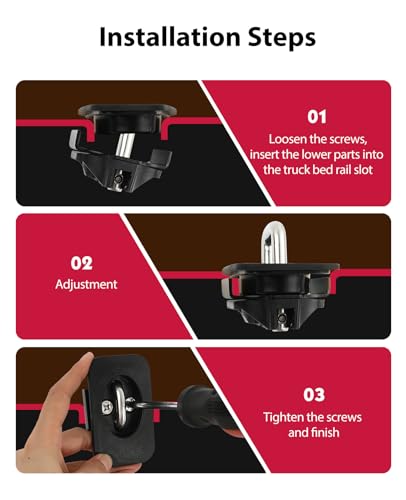 Installation Steps

01
Loosen the screws, insert the lower parts into the truck bed rail slot

02
Adjustment

03
Tighten the screws and finish