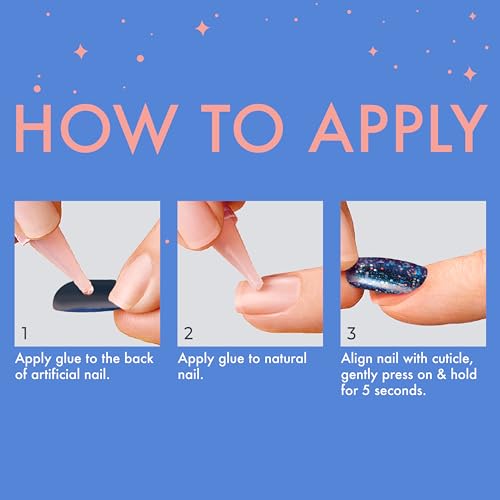 HOW TO APPLY

1
Apply glue to the back of artificial nail.

2
Apply glue to natural nail.

3
Align nail with cuticle, gently press on & hold for 5 seconds.