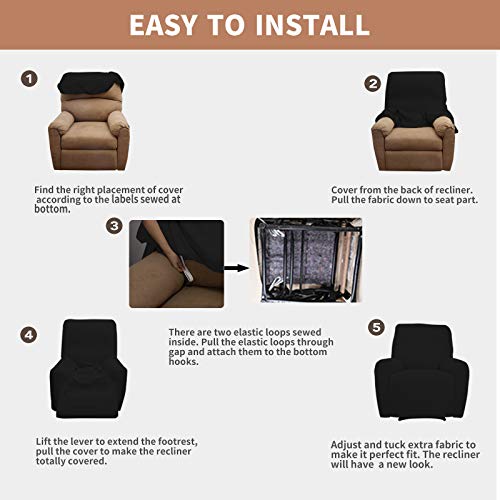 EASY TO INSTALL

1

Find the right placement of cover according to the labels sewed at bottom.

2

Cover from the back of recliner. Pull the fabric down to seat part.

3

There are two elastic loops sewed inside. Pull the elastic loops through gap and attach them to the bottom hooks.

4

Lift the lever to extend the footrest, pull the cover to make the recliner totally covered.

5

Adjust and tuck extra fabric to make it perfect fit. The recliner will have a new look.