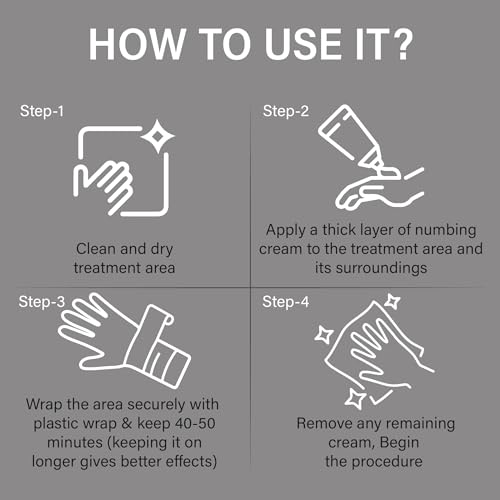 HOW TO USE IT?

Step-1

Clean and dry treatment area

Step-2

Apply a thick layer of numbing cream to the treatment area and its surroundings

Step-3

Wrap the area securely with plastic wrap & keep 40-50 minutes (keeping it on longer gives better effects)

Step-4

Remove any remaining cream, Begin the procedure