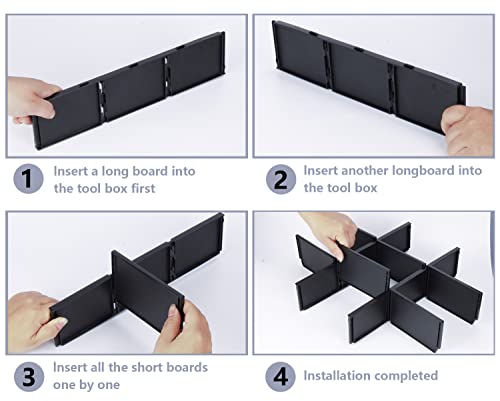 1 Insert a long board into the tool box first

2 Insert another longboard into the tool box

3 Insert all the short boards one by one

4 Installation completed