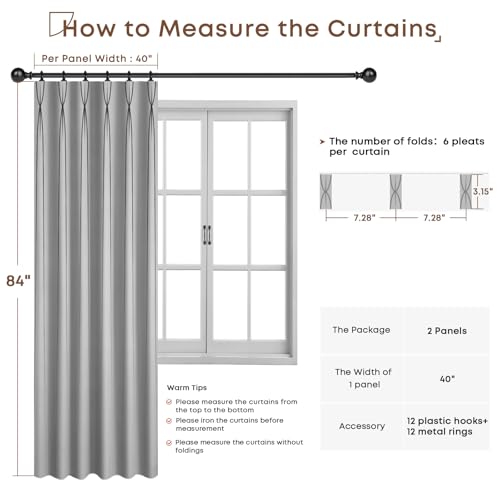 How to Measure the Curtains

Per Panel Width : 40"

84"

The number of folds: 6 pleats per curtain

3.15"

7.28"

7.28"

| The Package | 2 Panels |
|---|---|
| The Width of 1 panel | 40" |
| Accessory | 12 plastic hooks+ 12 metal rings |

Warm Tips

Please measure the curtains from the top to the bottom

Please iron the curtains before measurement

Please measure the curtains without foldings