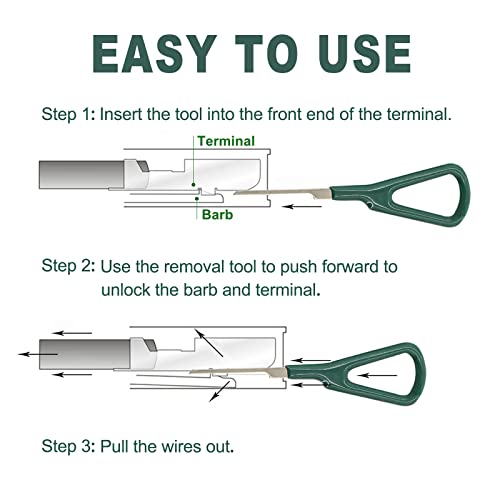 EASY TO USE

Step 1: Insert the tool into the front end of the terminal.

Terminal

Barb

Step 2: Use the removal tool to push forward to unlock the barb and terminal.

Step 3: Pull the wires out.