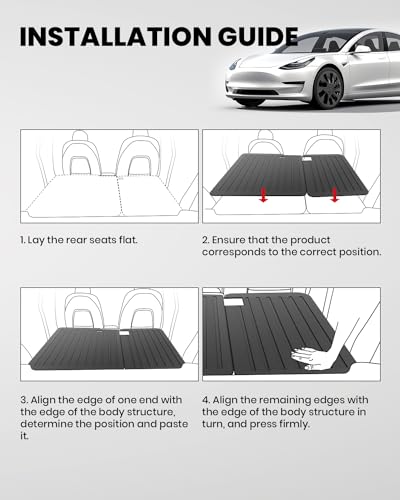 INSTALLATION GUIDE

1. Lay the rear seats flat.

2. Ensure that the product corresponds to the correct position.

3. Align the edge of one end with the edge of the body structure, determine the position and paste it.

4. Align the remaining edges with the edge of the body structure in turn, and press firmly.