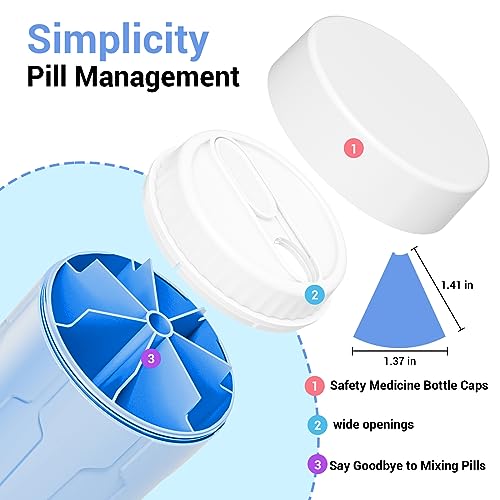 Simplicity
Pill Management

1

2

3

1.41 in

1.37 in

1 Safety Medicine Bottle Caps

2 wide openings

3 Say Goodbye to Mixing Pills