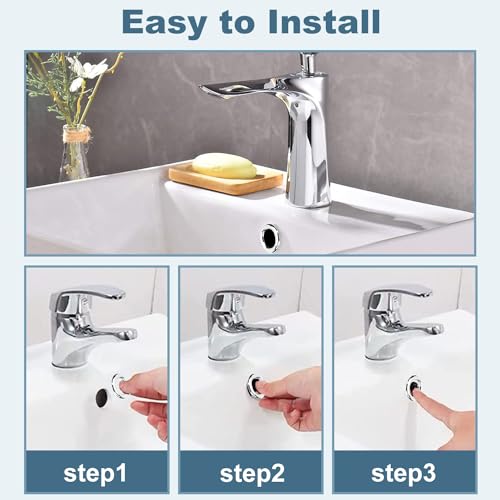 Easy to Install

step1

step2

step3