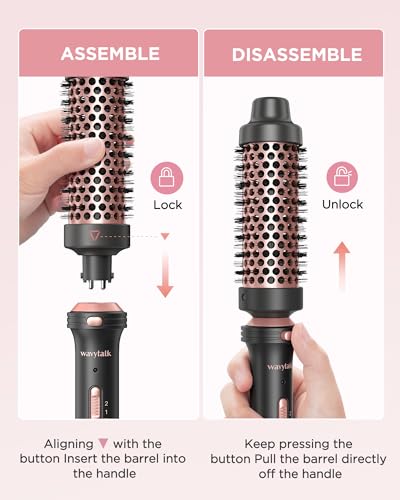 ASSEMBLE

Lock

wavytalk

2
1

Aligning ▼ with the button Insert the barrel into the handle

DISASSEMBLE

Unlock

wavytalk

Keep pressing the button Pull the barrel directly off the handle