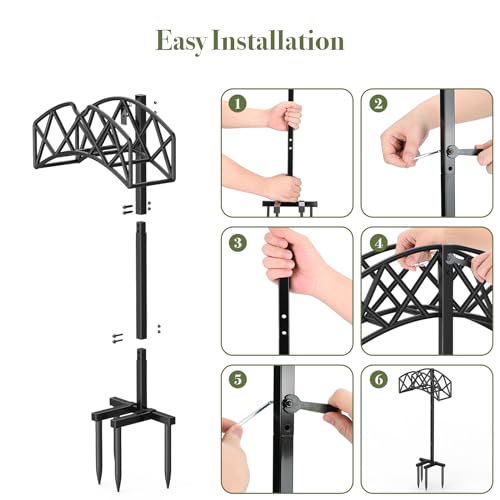 Easy Installation

1

2

3

4

5

6