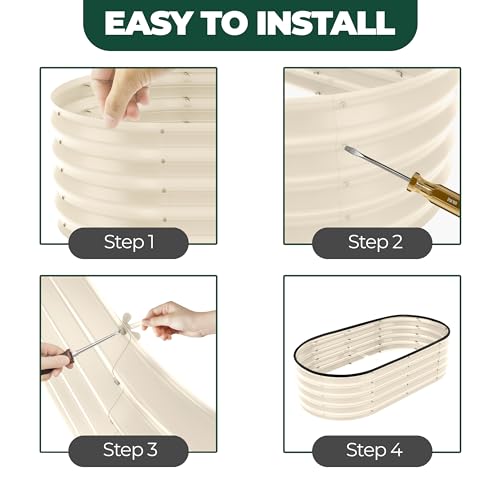 EASY TO INSTALL

Step 1

Step 2

Step 3

Step 4