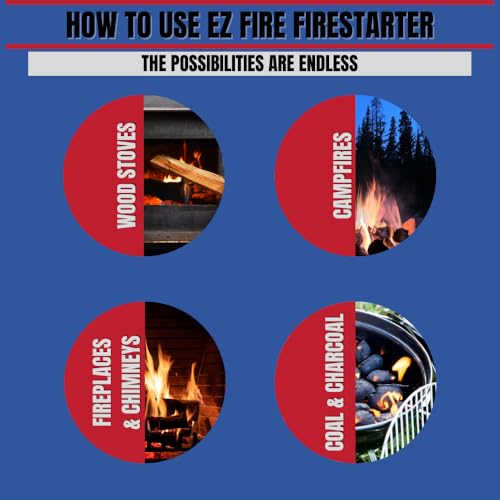 HOW TO USE EZ FIRE FIRESTARTER

THE POSSIBILITIES ARE ENDLESS

WOOD STOVES

CAMPFIRES

FIREPLACES & CHIMNEYS

COAL & CHARCOAL