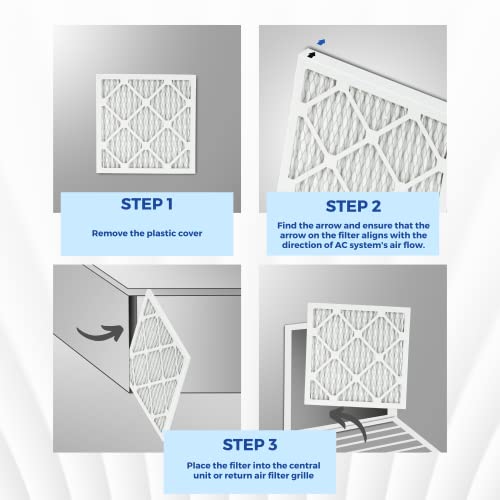 STEP 1

Remove the plastic cover

STEP 2

Find the arrow and ensure that the arrow on the filter aligns with the direction of AC system's air flow.

STEP 3

Place the filter into the central unit or return air filter grille