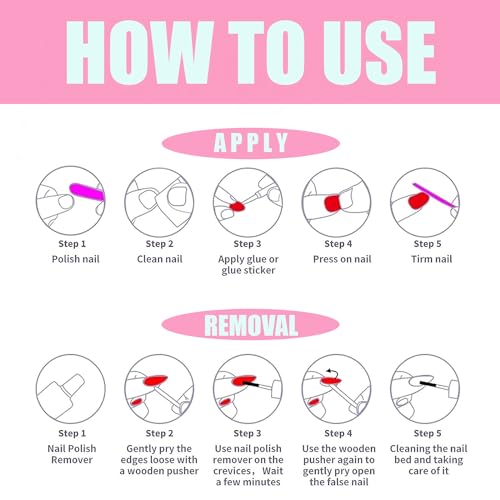 HOW TO USE

APPLY

Step 1
Polish nail

Step 2
Clean nail

Step 3
Apply glue or glue sticker

Step 4
Press on nail

Step 5
Tirm nail

REMOVAL

Step 1
Nail Polish Remover

Step 2
Gently pry the edges loose with a wooden pusher

Step 3
Use nail polish remover on the crevices， Wait a few minutes

Step 4
Use the wooden pusher again to gently pry open the false nail

Step 5
Cleaning the nail bed and taking care of it