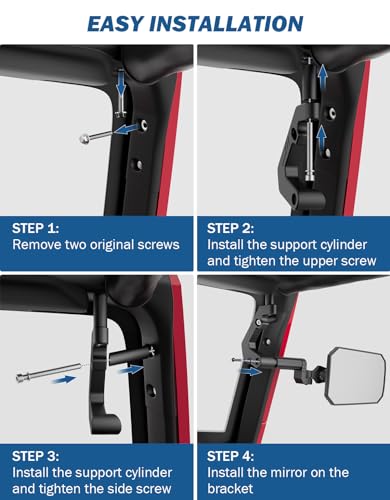 EASY INSTALLATION

STEP 1:
Remove two original screws

STEP 2:
Install the support cylinder and tighten the upper screw

STEP 3:
Install the support cylinder and tighten the side screw

STEP 4:
Install the mirror on the bracket