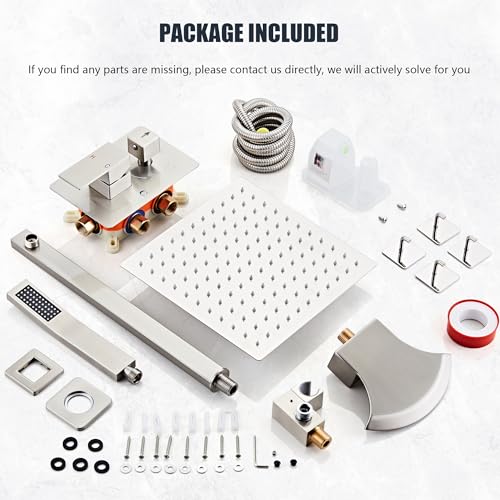 PACKAGE INCLUDED

If you find any parts are missing, please contact us directly, we will actively solve for you