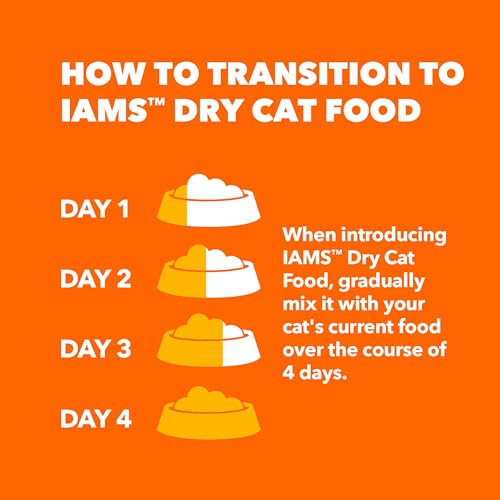 HOW TO TRANSITION TO IAMS™ DRY CAT FOOD

DAY 1

DAY 2

DAY 3

DAY 4

When introducing IAMS™ Dry Cat Food, gradually mix it with your cat's current food over the course of 4 days.