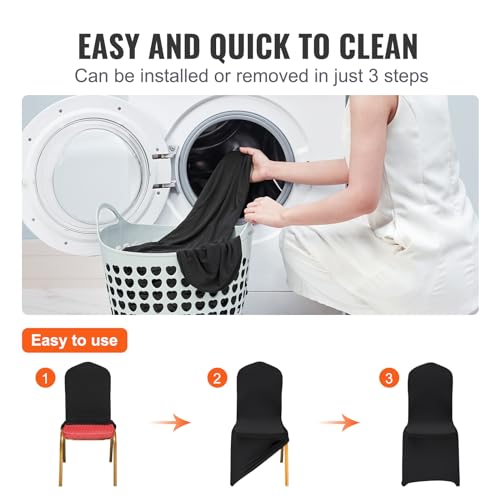 EASY AND QUICK TO CLEAN
Can be installed or removed in just 3 steps

Easy to use

1

2

3