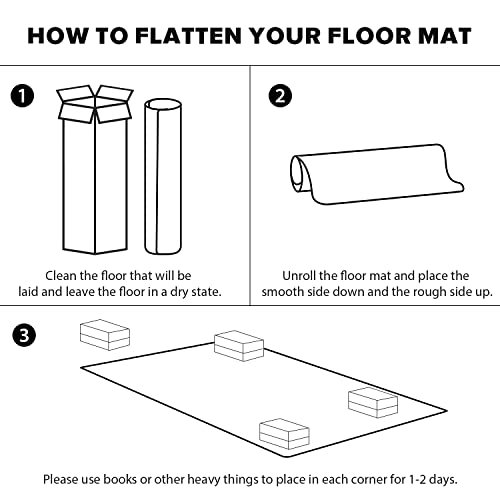 HOW TO FLATTEN YOUR FLOOR MAT

1

Clean the floor that will be laid and leave the floor in a dry state.

2

Unroll the floor mat and place the smooth side down and the rough side up.

3

Please use books or other heavy things to place in each corner for 1-2 days.