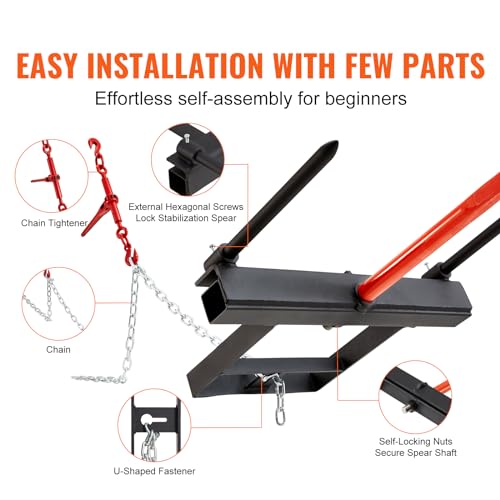 EASY INSTALLATION WITH FEW PARTS

Effortless self-assembly for beginners

Chain Tightener

External Hexagonal Screws Lock Stabilization Spear

Chain

U-Shaped Fastener

Self-Locking Nuts Secure Spear Shaft