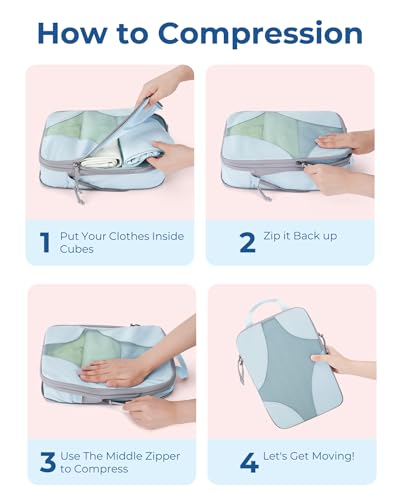 How to Compression

1 Put Your Clothes Inside Cubes

2 Zip it Back up

3 Use The Middle Zipper to Compress

4 Let's Get Moving!