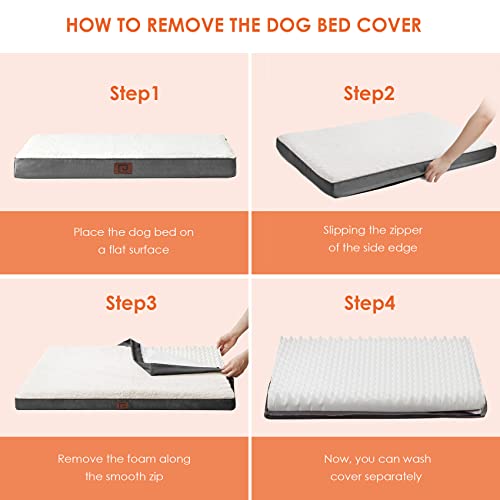 HOW TO REMOVE THE DOG BED COVER

Step1

Place the dog bed on a flat surface

Step2

Slipping the zipper of the side edge

Step3

Remove the foam along the smooth zip

Step4

Now, you can wash cover separately