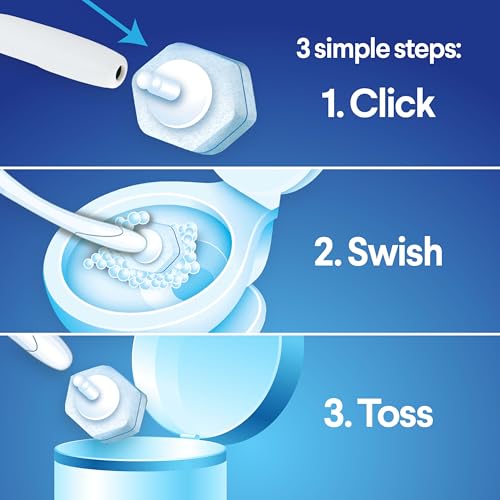 3 simple steps:

1. Click

2. Swish

3. Toss