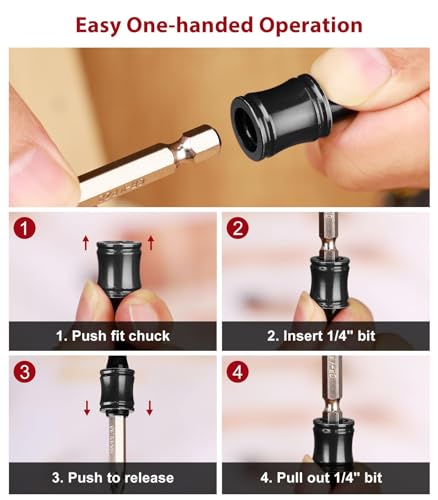 Easy One-handed Operation

1

1. Push fit chuck

2

2. Insert 1/4" bit

3

3. Push to release

4

4. Pull out 1/4" bit