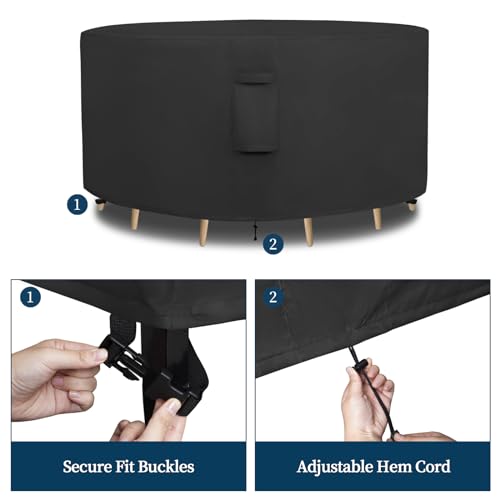 1

2

1

Secure Fit Buckles

2

Adjustable Hem Cord