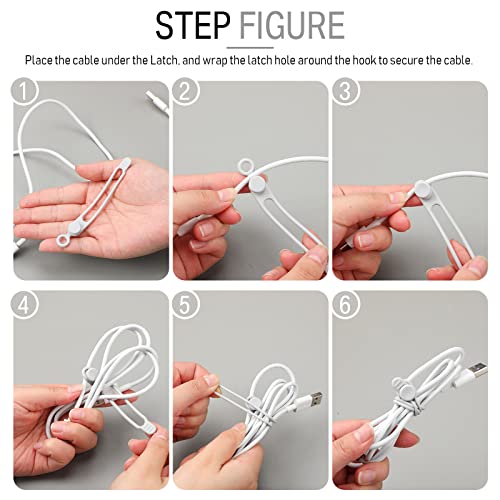 STEP FIGURE

Place the cable under the Latch, and wrap the latch hole around the hook to secure the cable.

1

2

3

4

5

6