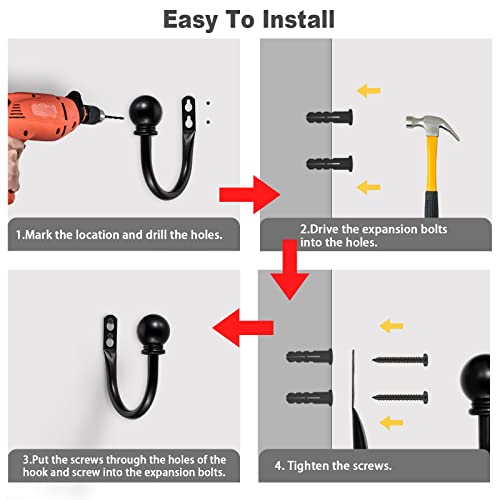 Easy To Install

1.Mark the location and drill the holes.

2.Drive the expansion bolts into the holes.

3.Put the screws through the holes of the hook and screw into the expansion bolts.

4. Tighten the screws.