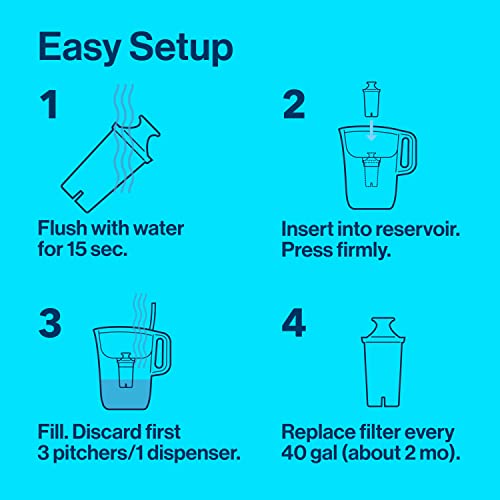 Easy Setup

1

Flush with water for 15 sec.

2

Insert into reservoir. Press firmly.

3

Fill. Discard first 3 pitchers/1 dispenser.

4

Replace filter every 40 gal (about 2 mo).