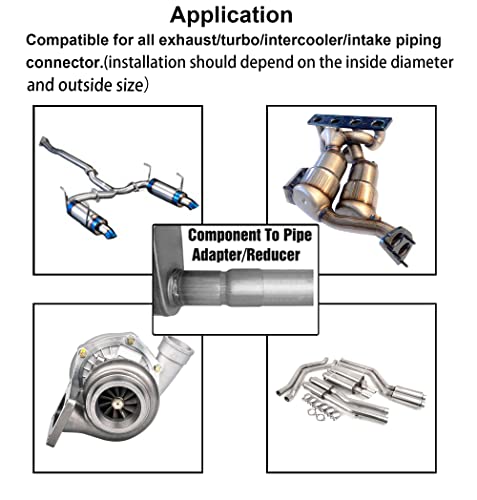 Application

Compatible for all exhaust/turbo/intercooler/intake piping connector.(installation should depend on the inside diameter and outside size)

Component To Pipe Adapter/Reducer