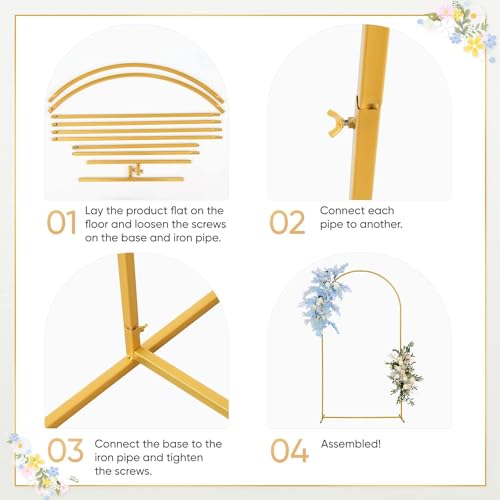 01 Lay the product flat on the floor and loosen the screws on the base and iron pipe.

02 Connect each pipe to another.

03 Connect the base to the iron pipe and tighten the screws.

04 Assembled!