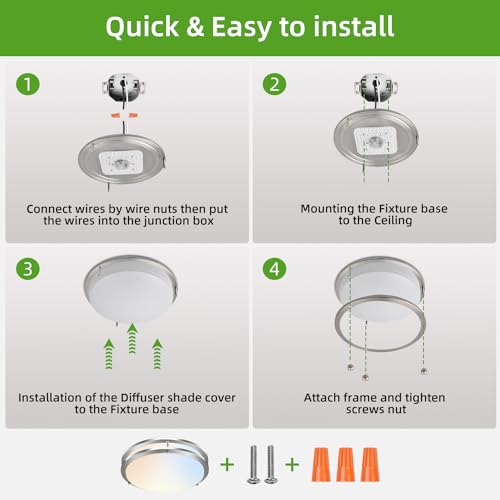 Quick & Easy to install

1

Connect wires by wire nuts then put the wires into the junction box

2

Mounting the Fixture base to the Ceiling

3

Installation of the Diffuser shade cover to the Fixture base

4

Attach frame and tighten screws nut

+ +