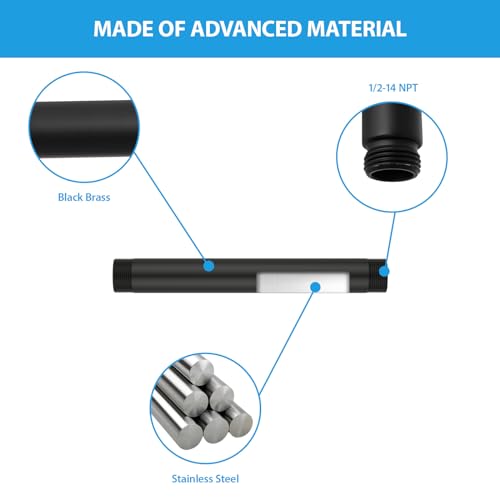 MADE OF ADVANCED MATERIAL

1/2-14 NPT

Black Brass

Stainless Steel