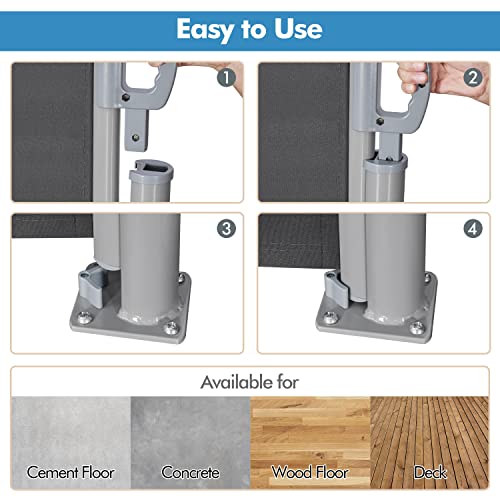 Easy to Use

1

2

3

4

Available for

Cement Floor

Concrete

Wood Floor

Deck