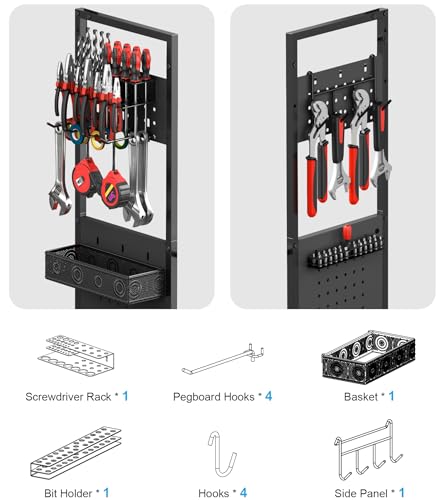 Screwdriver Rack * 1

Pegboard Hooks * 4

Basket * 1

Bit Holder * 1

Hooks * 4

Side Panel * 1