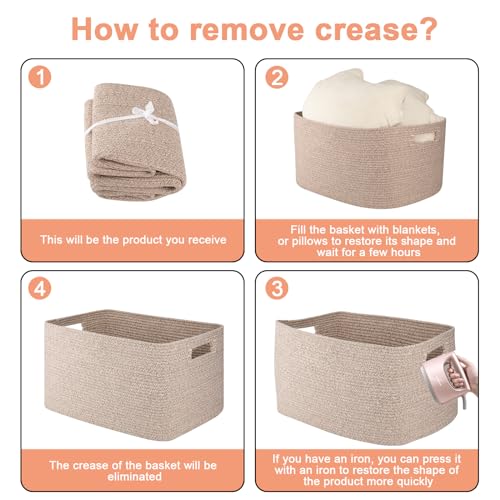 How to remove crease?

1

This will be the product you receive

2

Fill the basket with blankets, or pillows to restore its shape and wait for a few hours

4

The crease of the basket will be eliminated

3

If you have an iron, you can press it with an iron to restore the shape of the product more quickly