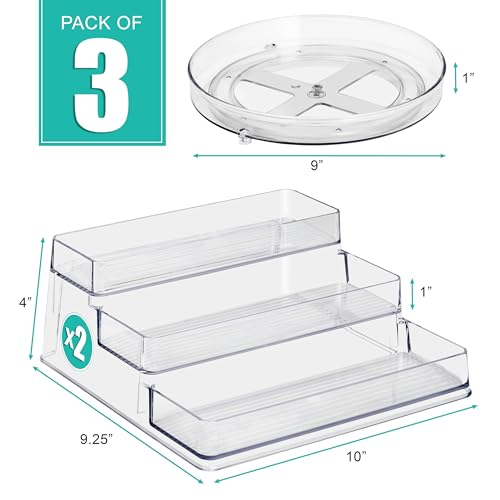 PACK OF
3

1"

9"

4"

1"

x2

9.25"

10"